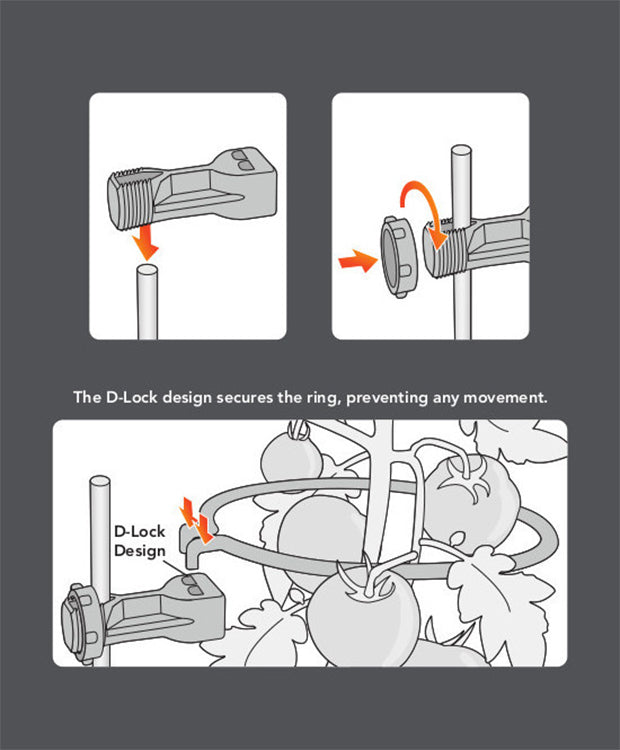 The D-Lock design secures the ring, preventing any movement.

D-Lock Design