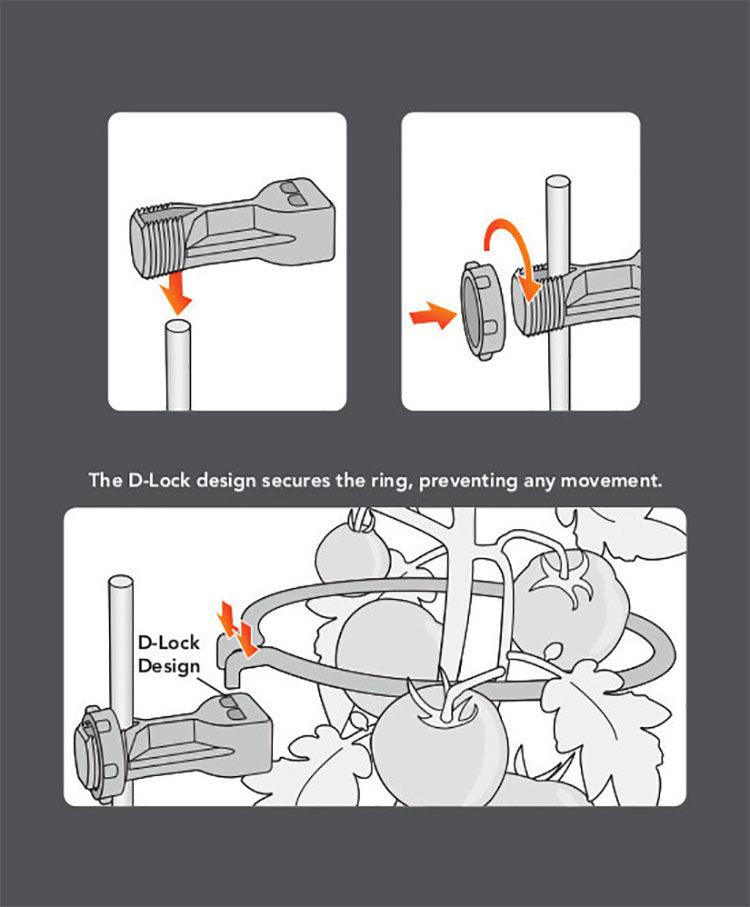 The D-Lock design secures the ring, preventing any movement.

D-Lock
Design