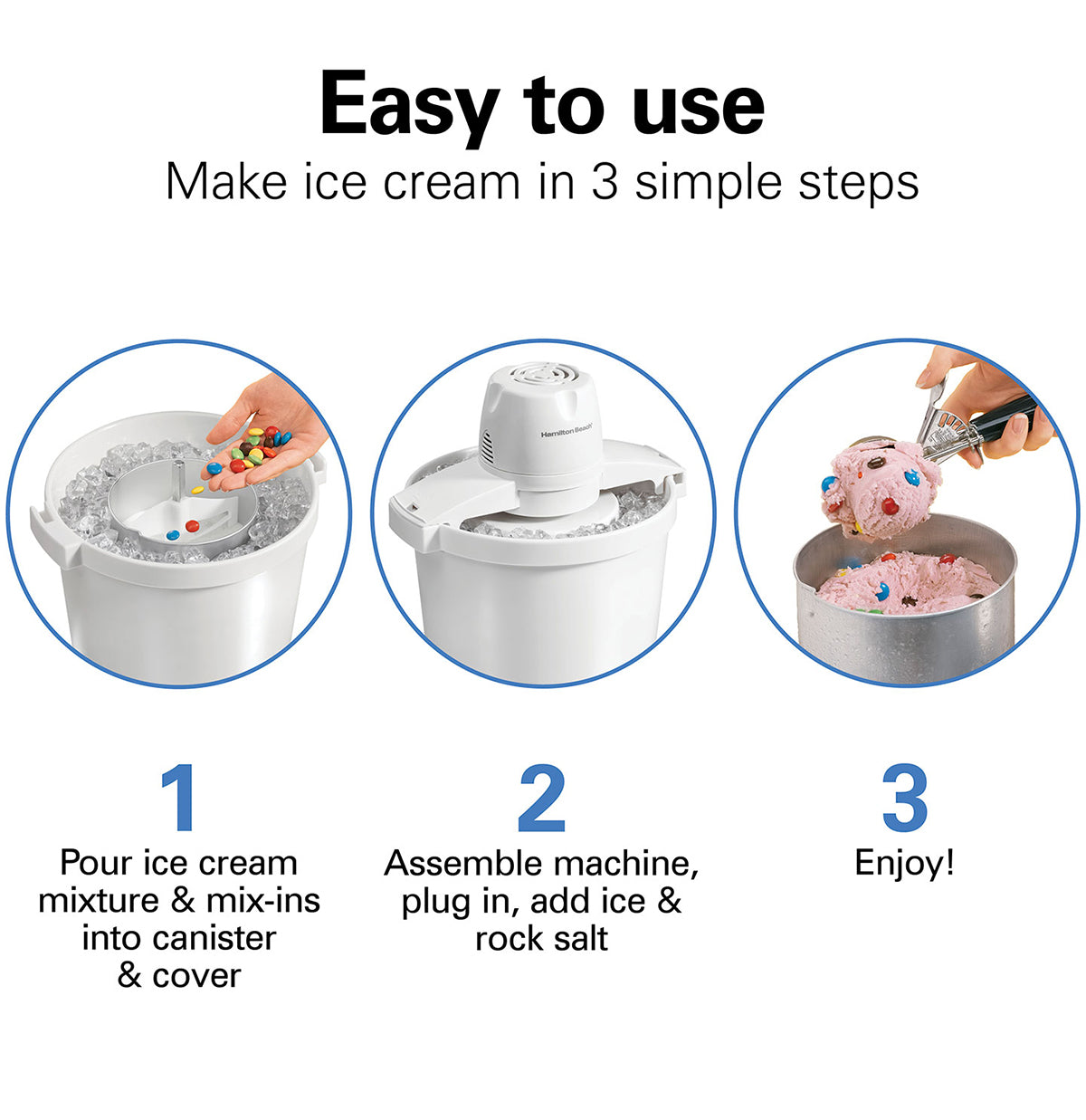 Easy to use
Make ice cream in 3 simple steps

Hamilton Beach

1
Pour ice cream mixture & mix-ins into canister & cover

2
Assemble machine, plug in, add ice & rock salt

3
Enjoy!